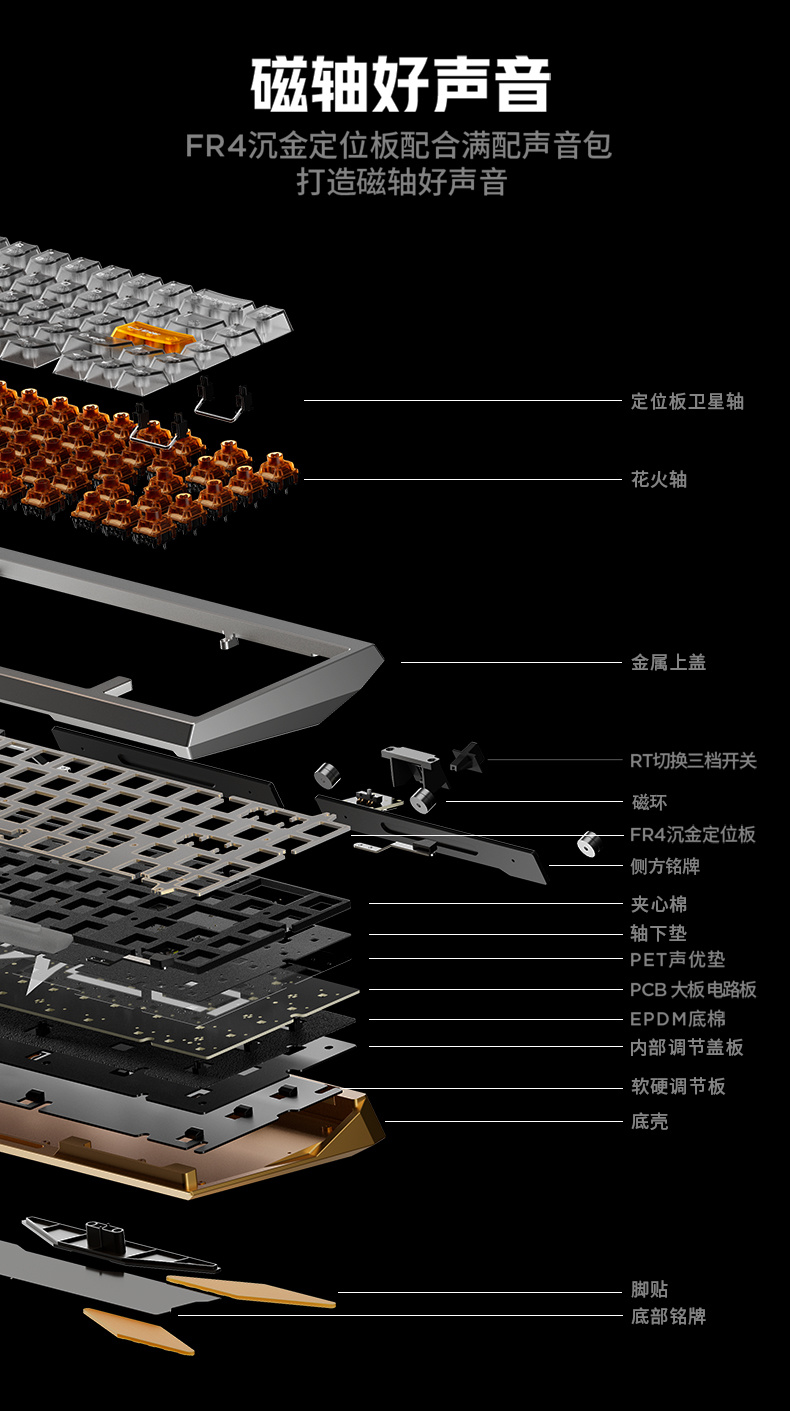 磁轴好声音

FR4沉金定位板配合满配声音包
打造磁轴好声音

定位板卫星轴

花火轴

金属上盖

RT切换三档开关

磁环

FR4沉金定位板

侧方铭牌

夹心棉

轴下垫

PET声优垫

PCB大板电路板

EPDM底棉

内部调节盖板

软硬调节板

底壳

脚贴

底部铭牌