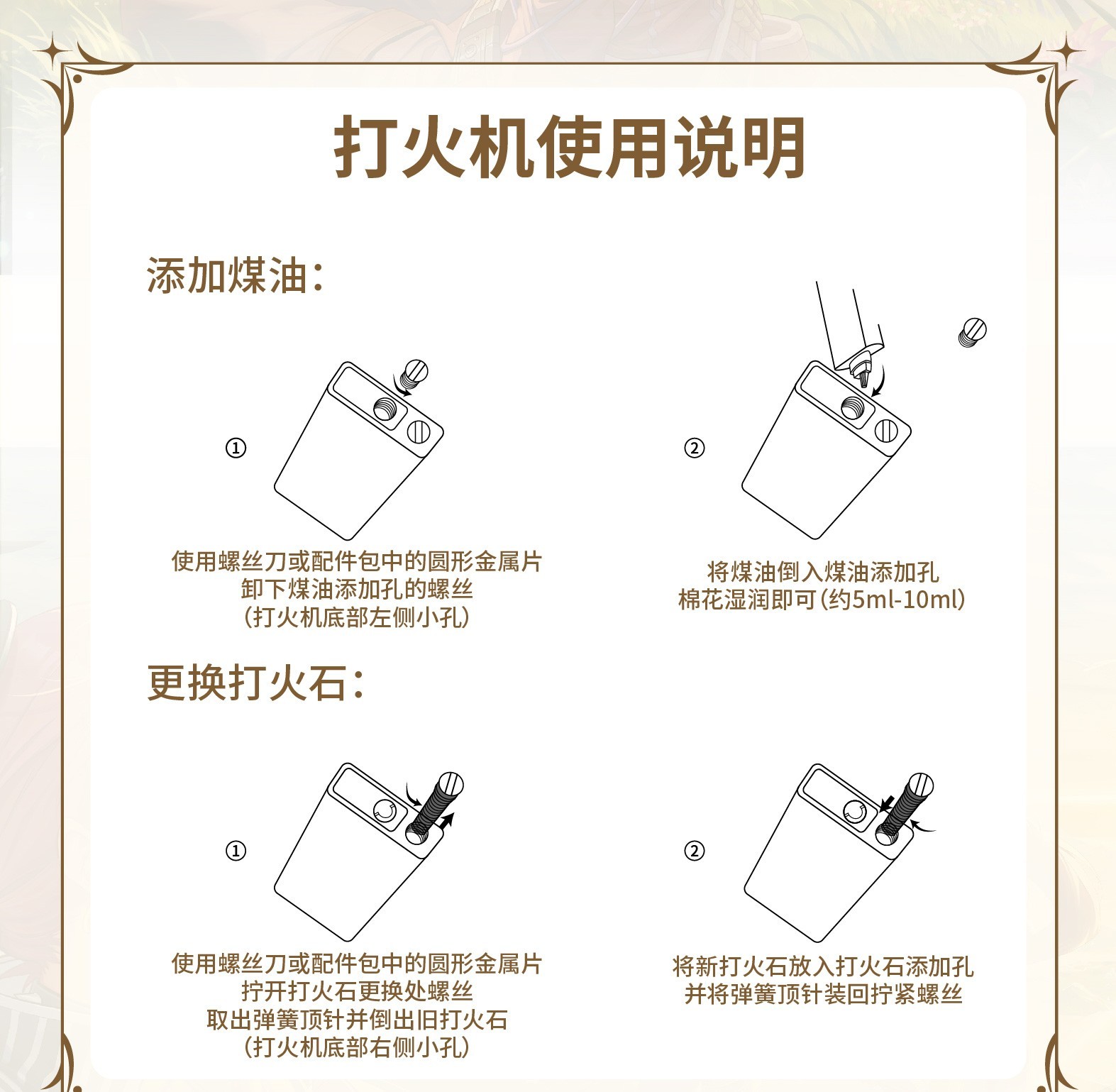 打火机使用说明

添加煤油:

①

使用螺丝刀或配件包中的圆形金属片
卸下煤油添加孔的螺丝
(打火机底部左侧小孔)

②

将煤油倒入煤油添加孔
棉花湿润即可(约5ml-10ml)

更换打火石:

①

使用螺丝刀或配件包中的圆形金属片
拧开打火石更换处螺丝
取出弹簧顶针并倒出旧打火石
(打火机底部右侧小孔)

②

将新打火石放入打火石添加孔
并将弹簧顶针装回拧紧螺丝