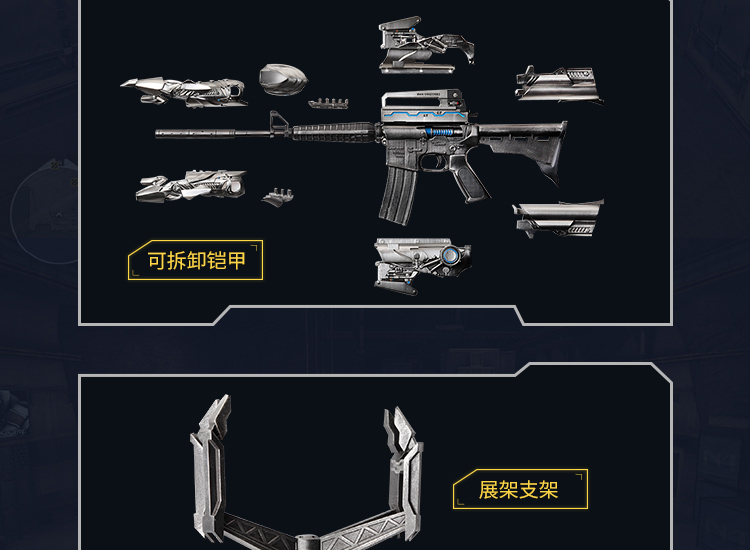 可拆卸铠甲

展架支架