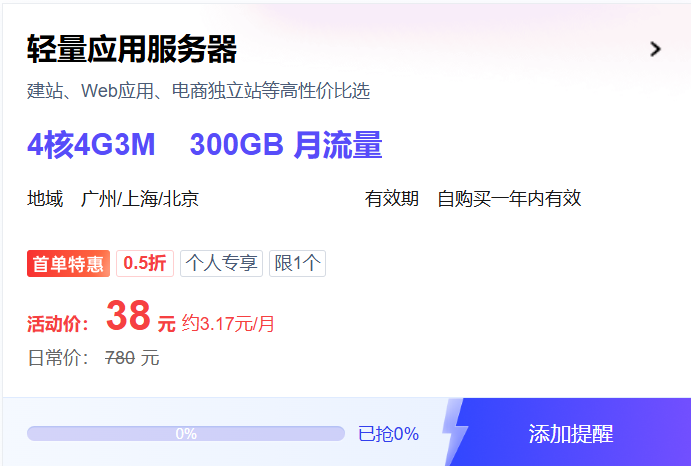 轻量应用服务器

建站、Web应用、电商独立站等高性价比选

4核4G3M 300GB 月流量

地域 广州/上海/北京

有效期 自购买一年内有效

首单特惠 0.5折 个人专享 限1个

活动价: 38 元 约3.17元/月

日常价: 780 元

0%

已抢0%

添加提醒