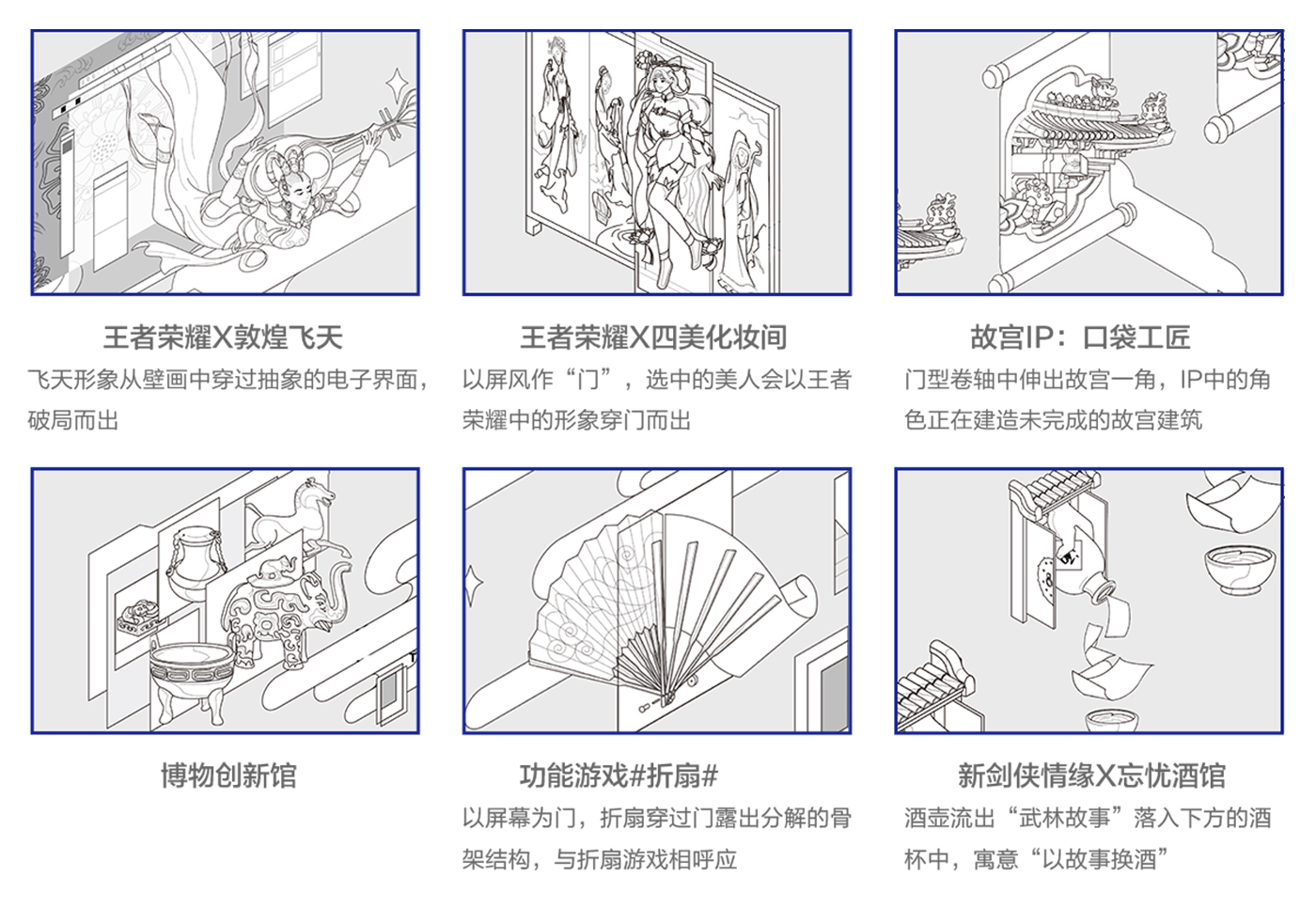 王者荣耀X敦煌飞天

飞天形象从壁画中穿过抽象的电子界面，破局而出

王者荣耀X四美化妆间

以屏风作“门”，选中的美人会以王者荣耀中的形象穿门而出

故宫IP：口袋工匠

门型卷轴中伸出故宫一角，IP中的角色正在建造未完成的故宫建筑

博物创新馆

功能游戏#折扇#

以屏幕为门，折扇穿过门露出分解的骨架结构，与折扇游戏相呼应

新剑侠情缘X忘忧酒馆

酒壶流出“武林故事”落入下方的酒杯中，寓意“以故事换酒”