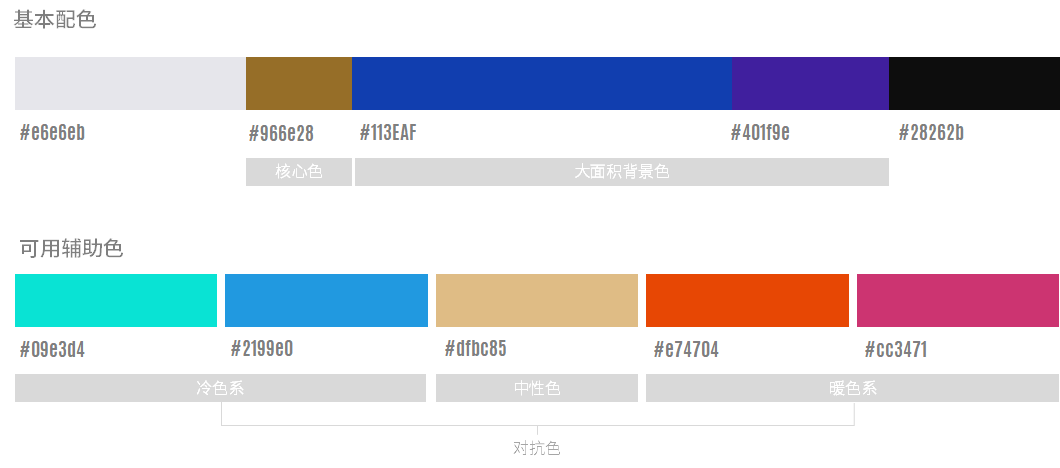 基本配色

#e6e6eb

#966e28

#113EAF

#401f9e

#28262b

核心色

大面积背景色

可用辅助色

#09e3d4

#2199e0

#dfbc85

#e74704

#cc3471

冷色系

中性色

暖色系

对抗色